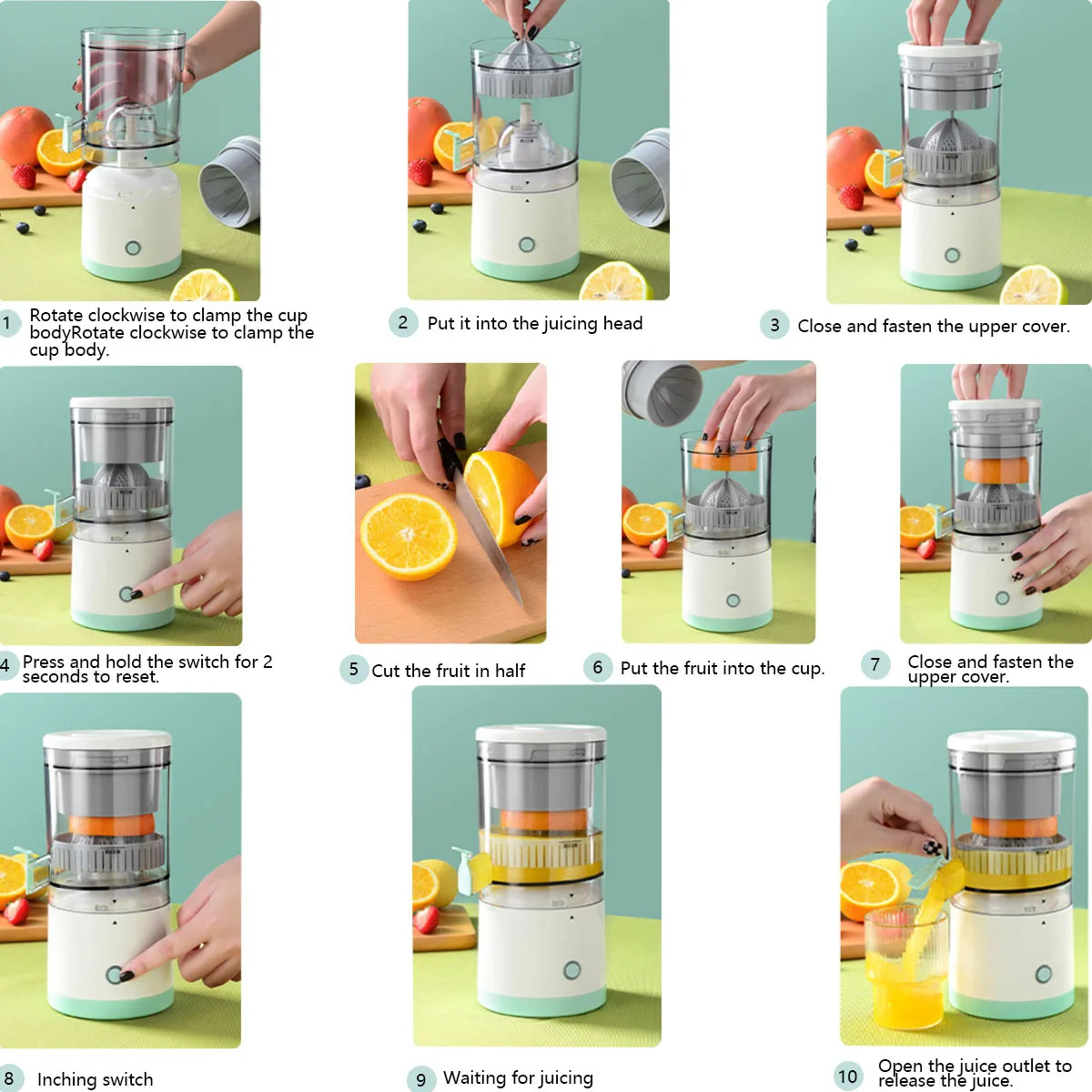 1 Rotate clockwise to clamp the cup bodyRotate clockwise to clamp the cup body.

2 Put it into the juicing head

3 Close and fasten the upper cover.

4 Press and hold the switch for 2 seconds to reset.

5 Cut the fruit in half

6 Put the fruit into the cup.

7 Close and fasten the upper cover.

8 Inching switch

9 Waiting for juicing

10 Open the juice outlet to release the juice.